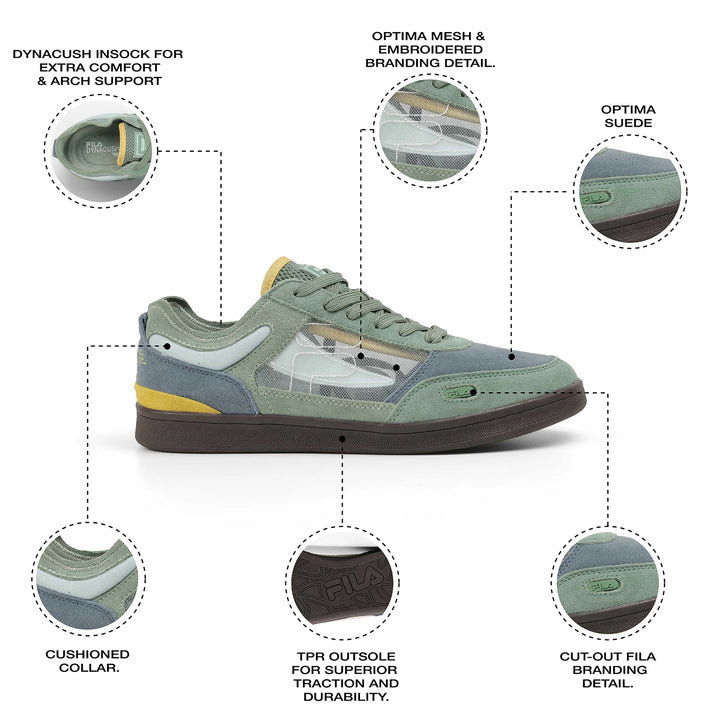 DYNACUSH INSOCK FOR EXTRA COMFORT & ARCH SUPPORT

FILA DYNACUSH

OPTIMA MESH & EMBROIDERED BRANDING DETAIL.

OPTIMA SUEDE

FILA

FILA

CUSHIONED COLLAR.

FILA

TPR OUTSOLE FOR SUPERIOR TRACTION AND DURABILITY.

FILA

CUT-OUT FILA BRANDING DETAIL.