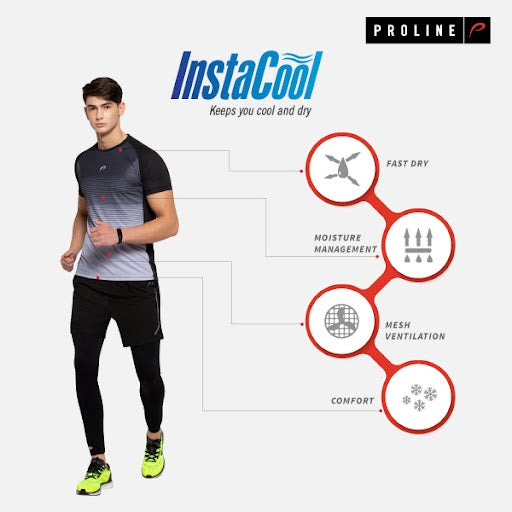 PROLINE

InstaCool
Keeps you cool and dry

FAST DRY

MOISTURE MANAGEMENT

MESH VENTILATION

COMFORT